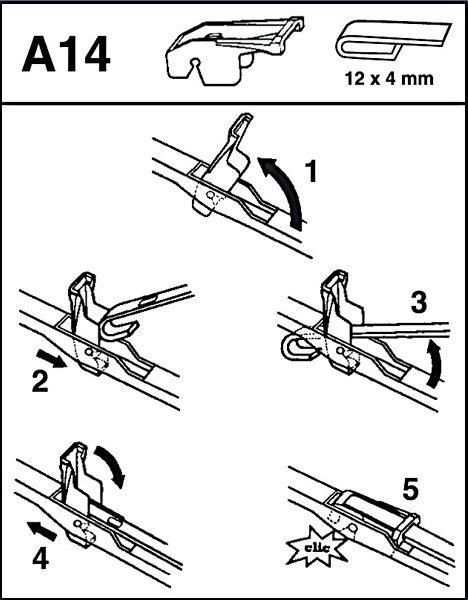 A14

12 x 4 mm

1

2

3

4

5

clic